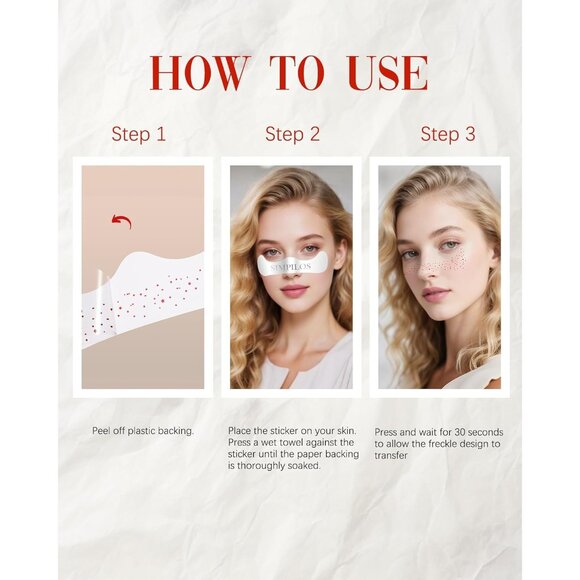 HOW TO USE

Step 1

Step 2

Step 3

SIMPILOS

Peel off plastic backing.

Place the sticker on your skin. Press a wet towel against the sticker until the paper backing is thoroughly soaked.

Press and wait for 30 seconds to allow the freckle design to transfer